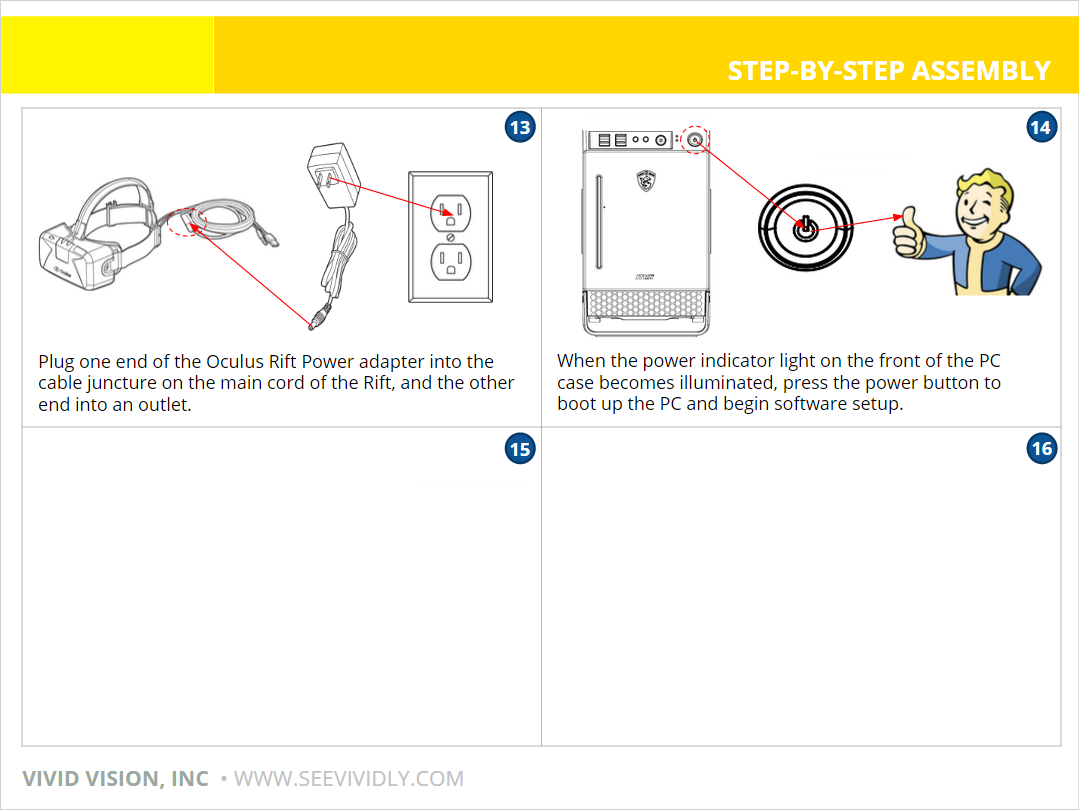 STEP-BY-STEP ASSEMBLY

13

Plug one end of the Oculus Rift Power adapter into the cable juncture on the main cord of the Rift, and the other end into an outlet.

14

When the power indicator light on the front of the PC case becomes illuminated, press the power button to boot up the PC and begin software setup.

15

16

VIVID VISION, INC • WWW.SEEVIVIDLY.COM